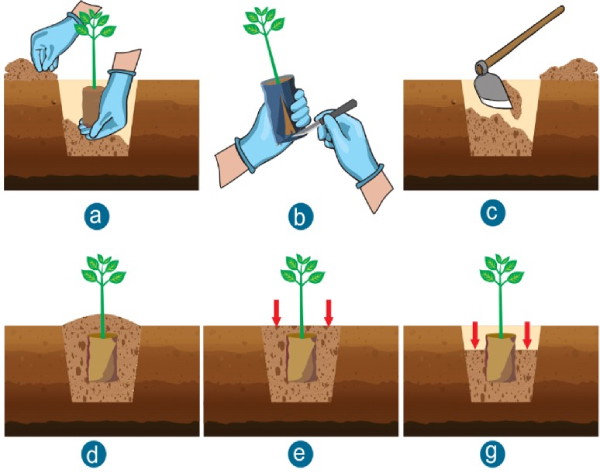 a
b
c
d
e
g